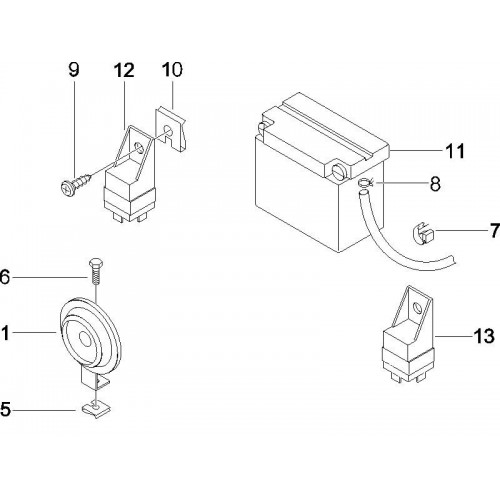 9
12
10
11
8
7
6
1
13
5